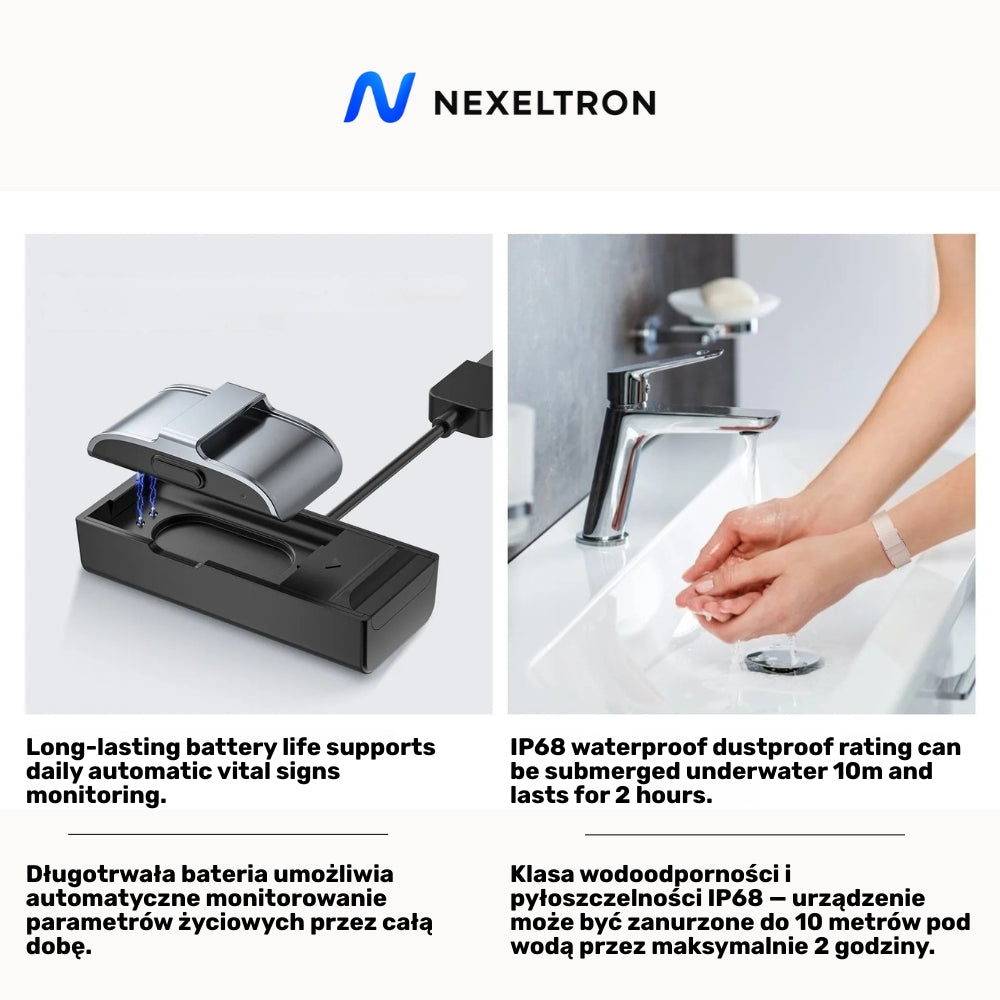 NEXELTRON

Long-lasting battery life supports daily automatic vital signs monitoring.

Długotrwała bateria umożliwia automatyczne monitorowanie parametrów życiowych przez całą dobę.

IP68 waterproof dustproof rating can be submerged underwater 10m and lasts for 2 hours.

Klasa wodoodporności i pyłoszczelności IP68 — urządzenie może być zanurzone do 10 metrów pod wodą przez maksymalnie 2 godziny.